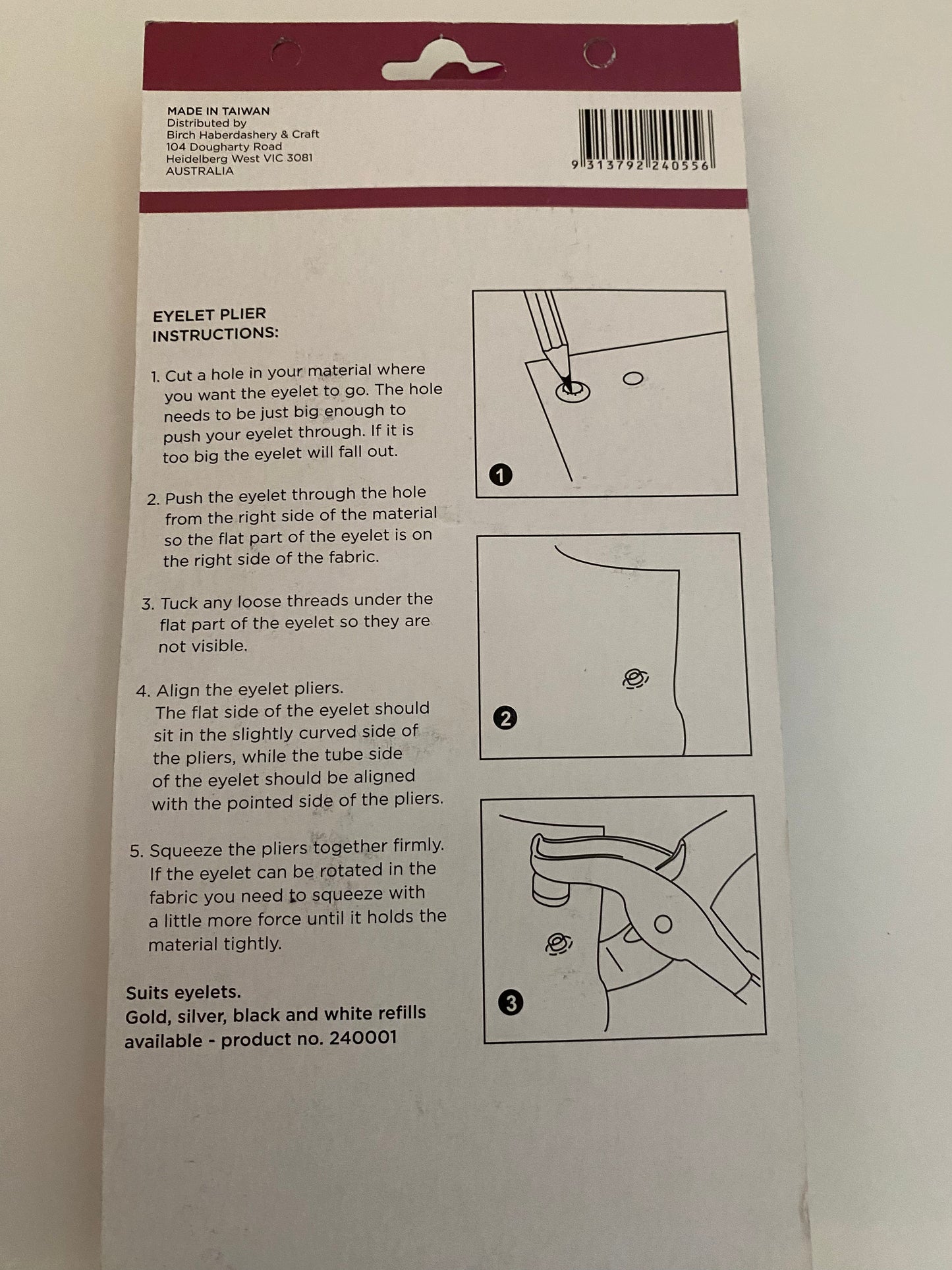 MADE IN TAIWAN
Distributed by
Birch Haberdashery & Craft
104 Dougharty Road
Heidelberg West VIC 3081
AUSTRALIA

9 313792 240556

EYELET PLIER INSTRUCTIONS:

1. Cut a hole in your material where you want the eyelet to go. The hole needs to be just big enough to push your eyelet through. If it is too big the eyelet will fall out.

2. Push the eyelet through the hole from the right side of the material so the flat part of the eyelet is on the right side of the fabric.

3. Tuck any loose threads under the flat part of the eyelet so they are not visible.

4. Align the eyelet pliers. The flat side of the eyelet should sit in the slightly curved side of the pliers, while the tube side of the eyelet should be aligned with the pointed side of the pliers.

5. Squeeze the pliers together firmly. If the eyelet can be rotated in the fabric you need to squeeze with a little more force until it holds the material tightly.

Suits eyelets.
Gold, silver, black and white refills available - product no. 240001

1

2

3